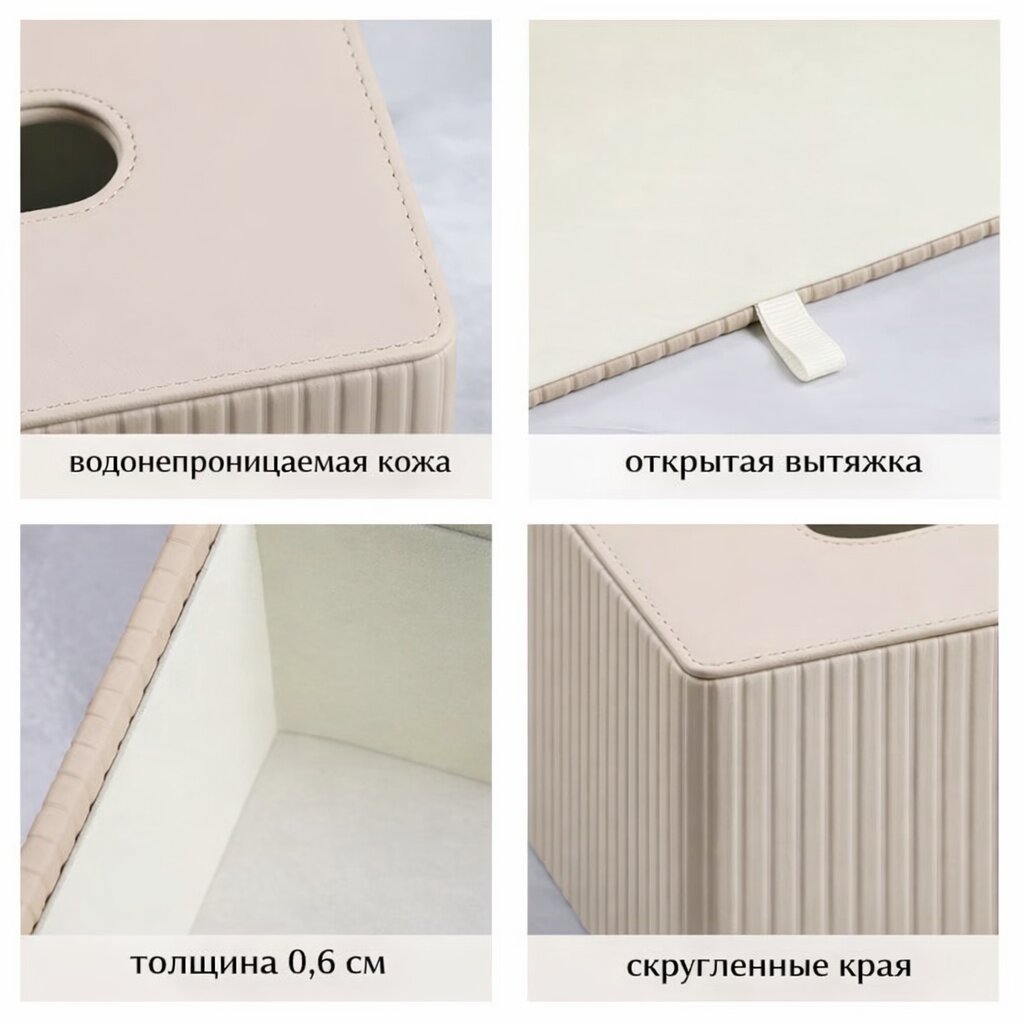 водонепроницаемая кожа

открытая вытяжка

толщина 0,6 см

скругленные края